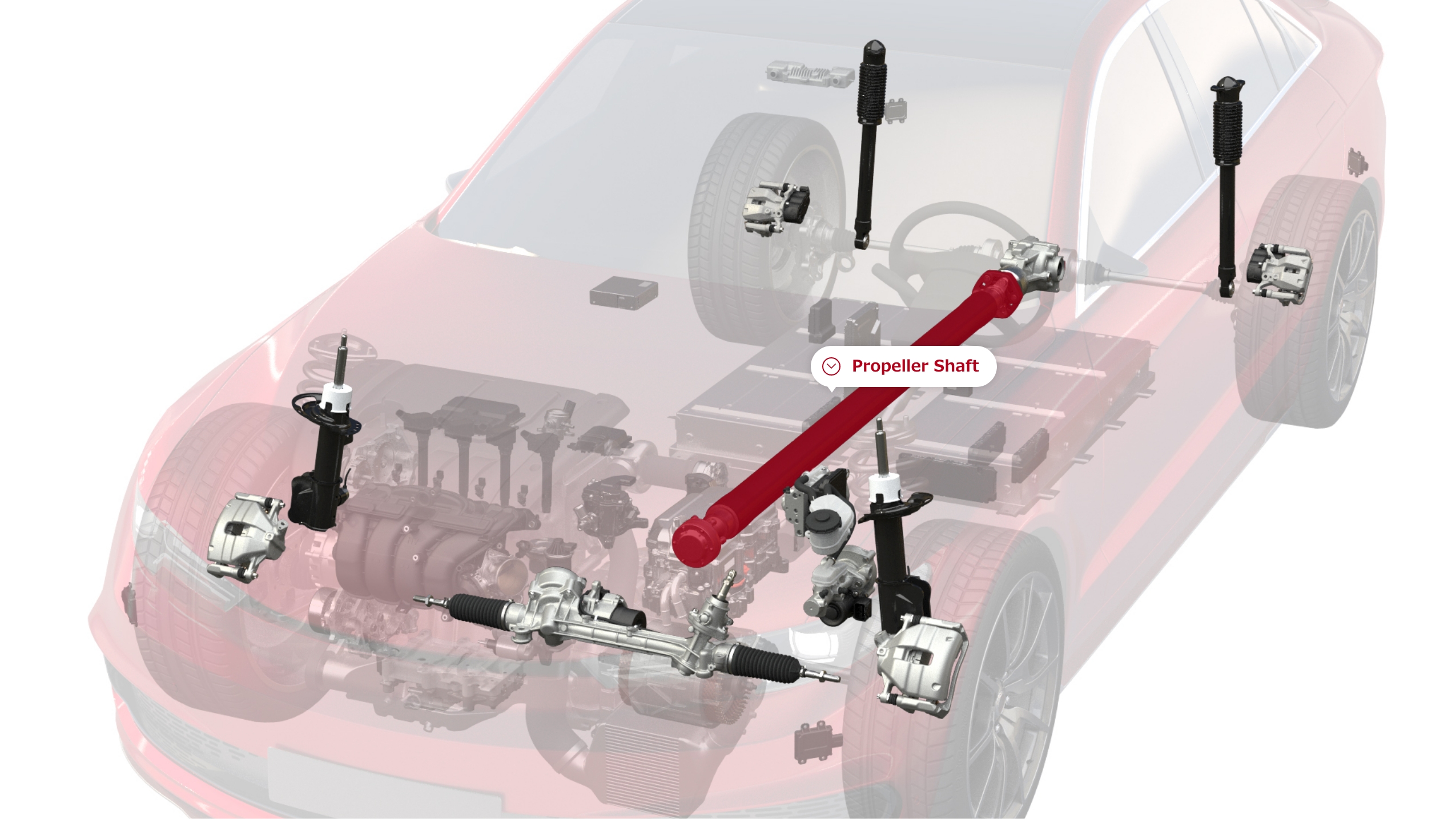 Propeller Shaft