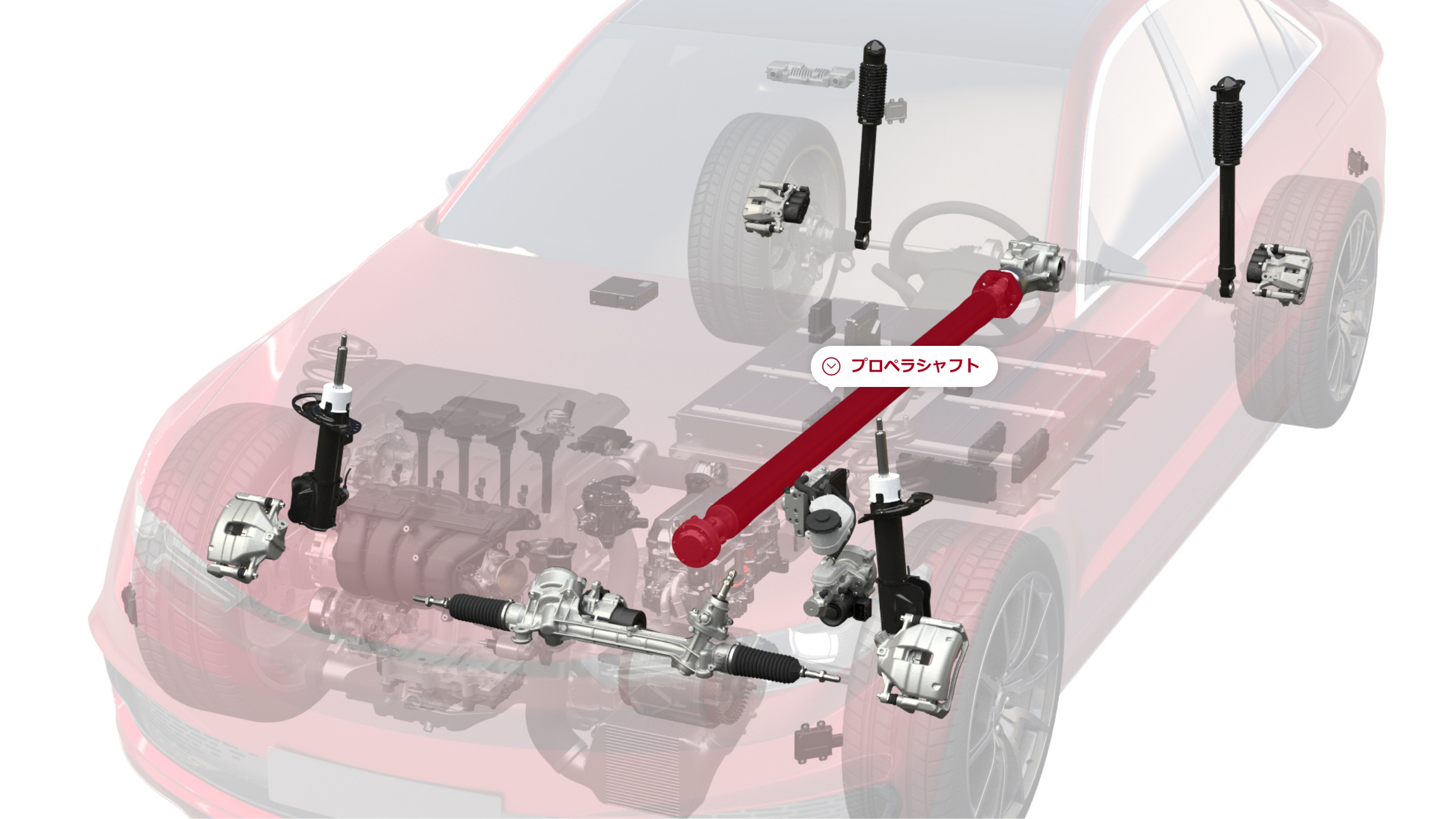 プロペラシャフト